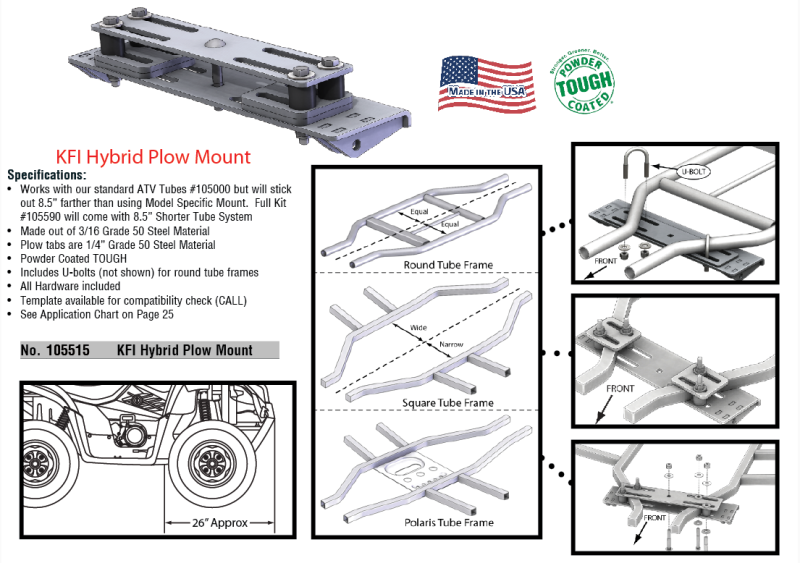 MADE IN THE USA

Stronger. Greener. Better. POWDER TOUGH COATED

KFI Hybrid Plow Mount

Specifications:
• Works with our standard ATV Tubes #105000 but will stick out 8.5" farther than using Model Specific Mount. Full Kit #105590 will come with 8.5" Shorter Tube System
• Made out of 3/16 Grade 50 Steel Material
• Plow tabs are 1/4" Grade 50 Steel Material
• Powder Coated TOUGH
• Includes U-bolts (not shown) for round tube frames
• All Hardware included
• Template available for compatibility check (CALL)
• See Application Chart on Page 25

No. 105515 KFI Hybrid Plow Mount

26" Approx

Equal
Equal
Round Tube Frame

Wide
Narrow
Square Tube Frame

Polaris Tube Frame

U-BOLT
FRONT

FRONT

FRONT