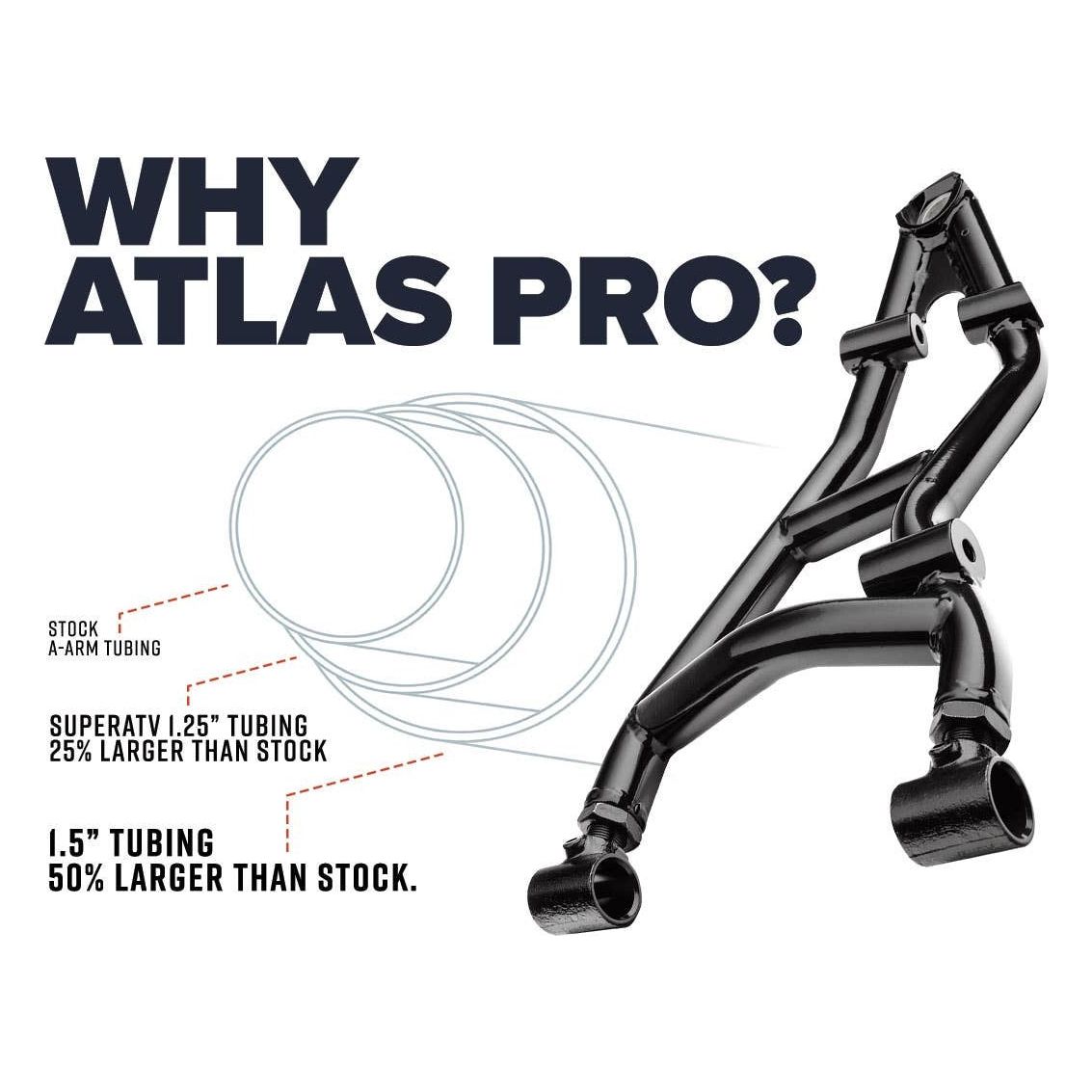 WHY ATLAS PRO?

STOCK
A-ARM TUBING

SUPERATV 1.25" TUBING
25% LARGER THAN STOCK

1.5" TUBING
50% LARGER THAN STOCK.