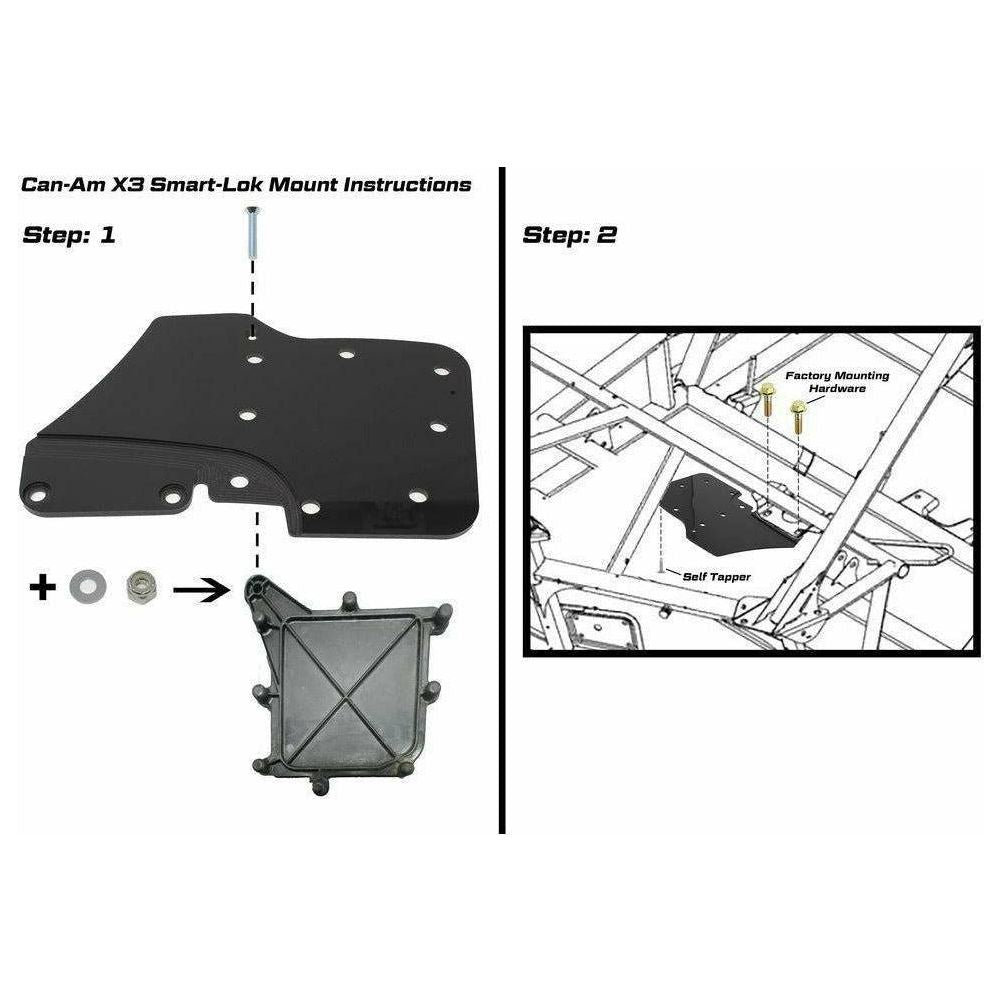 Can-Am X3 Smart-Lok Mount Instructions

Step: 1

+

Step: 2

Factory Mounting Hardware

Self Tapper