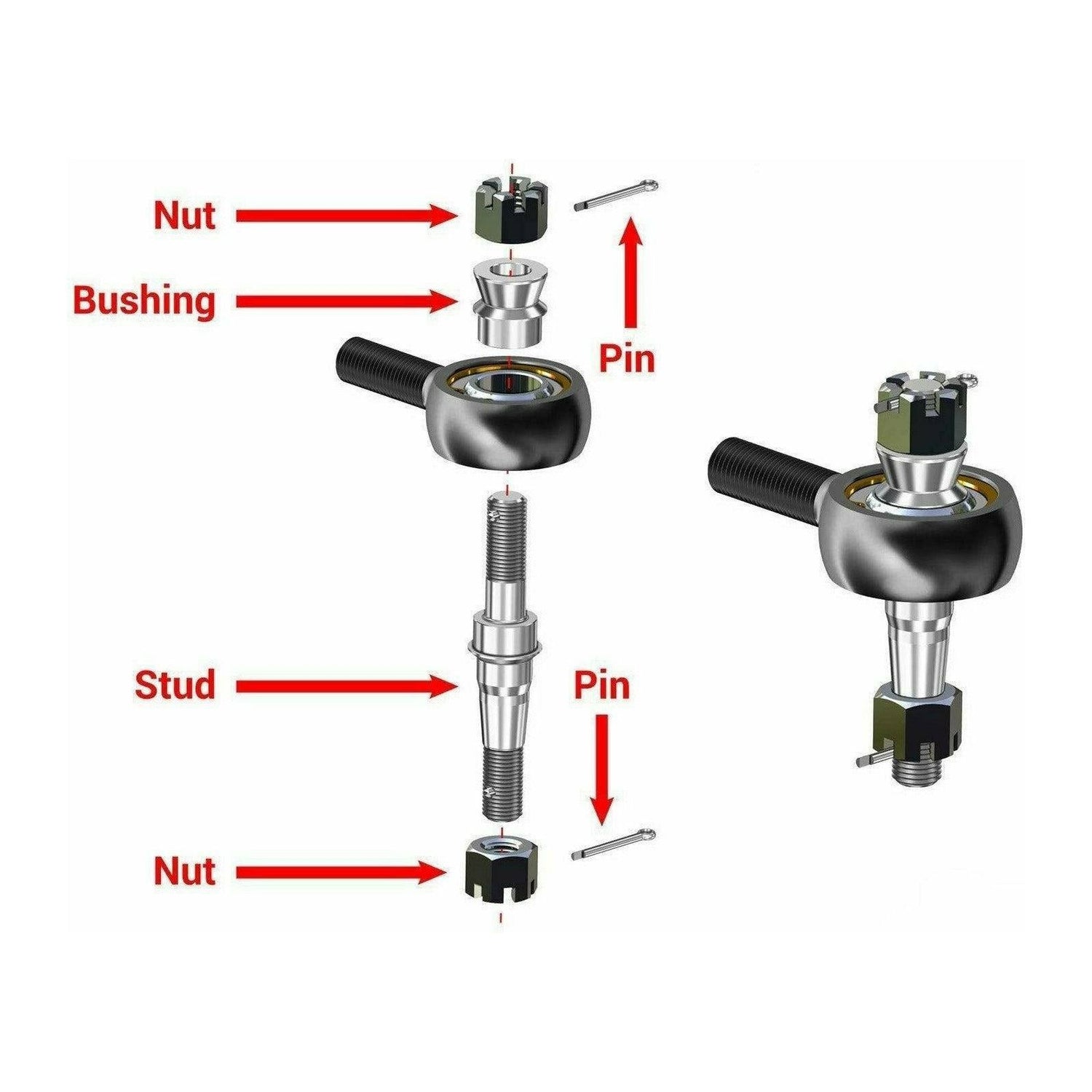 Nut

Bushing

Pin

Stud

Pin

Nut