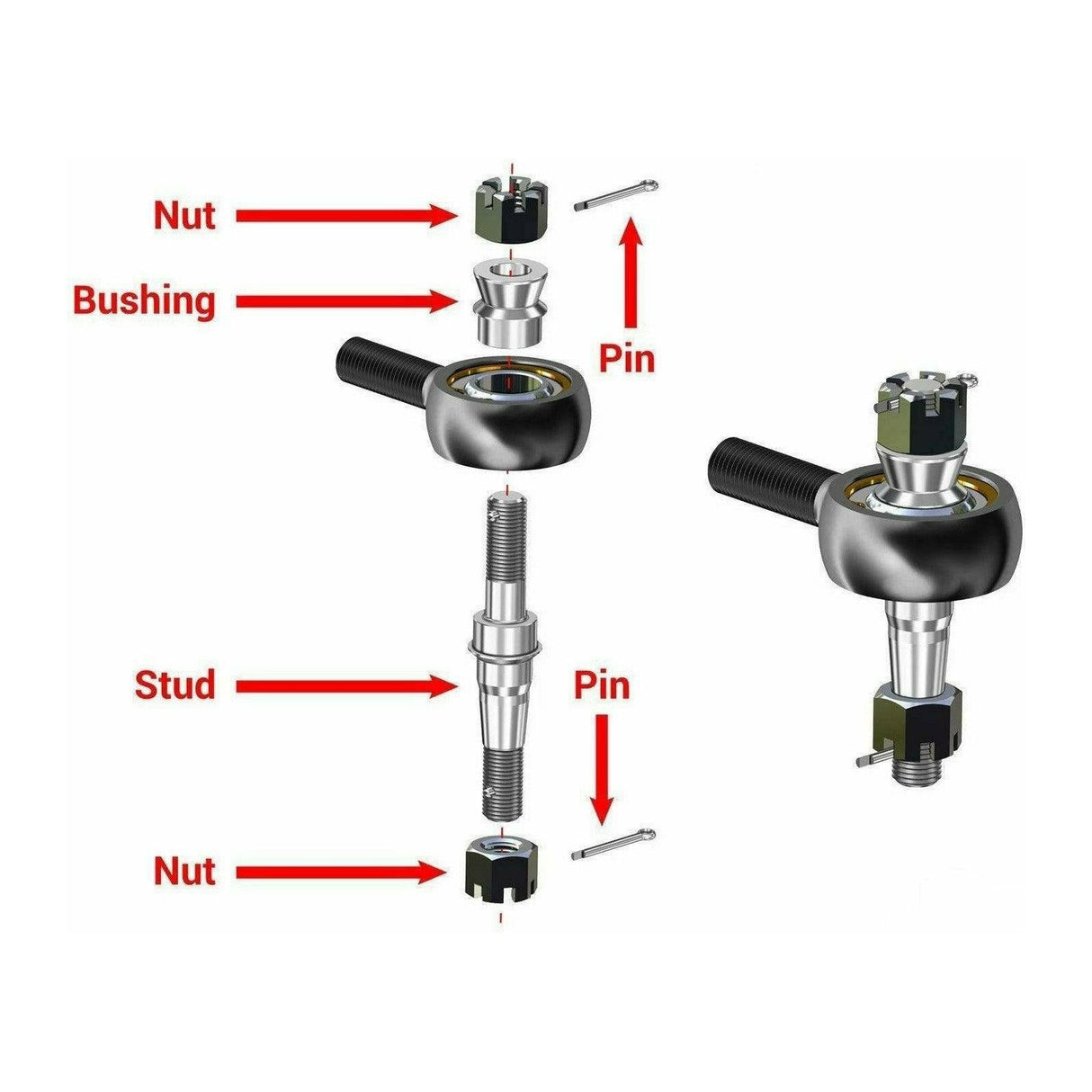 Nut

Bushing

Pin

Stud

Pin

Nut