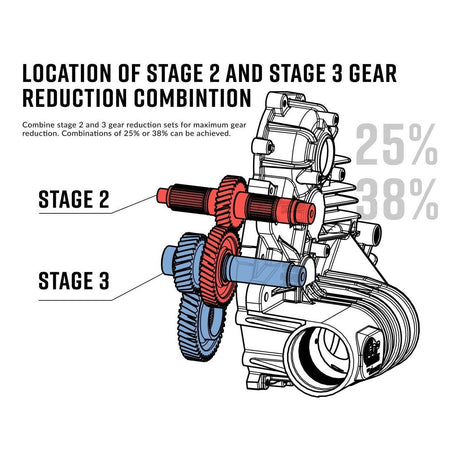 LOCATION OF STAGE 2 AND STAGE 3 GEAR REDUCTION COMBINTION

Combine stage 2 and 3 gear reduction sets for maximum gear reduction. Combinations of 25% or 38% can be achieved.

25%
38%

STAGE 2

STAGE 3