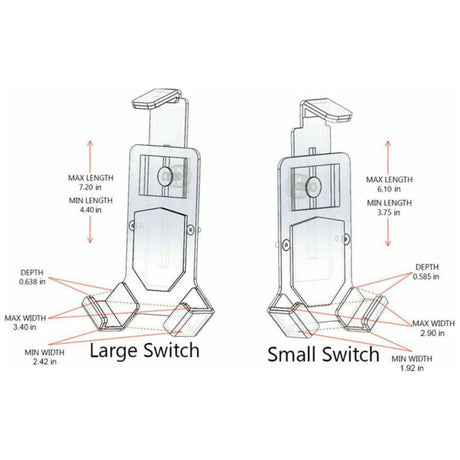 MAX LENGTH
7.20 in

MIN LENGTH
4.40 in

DEPTH
0.638 in

MAX WIDTH
3.40 in

MIN WIDTH
2.42 in

Large Switch

MAX LENGTH
6.10 in

MIN LENGTH
3.75 in

DEPTH
0.585 in

MAX WIDTH
2.90 in

MIN WIDTH
1.92 in

Small Switch