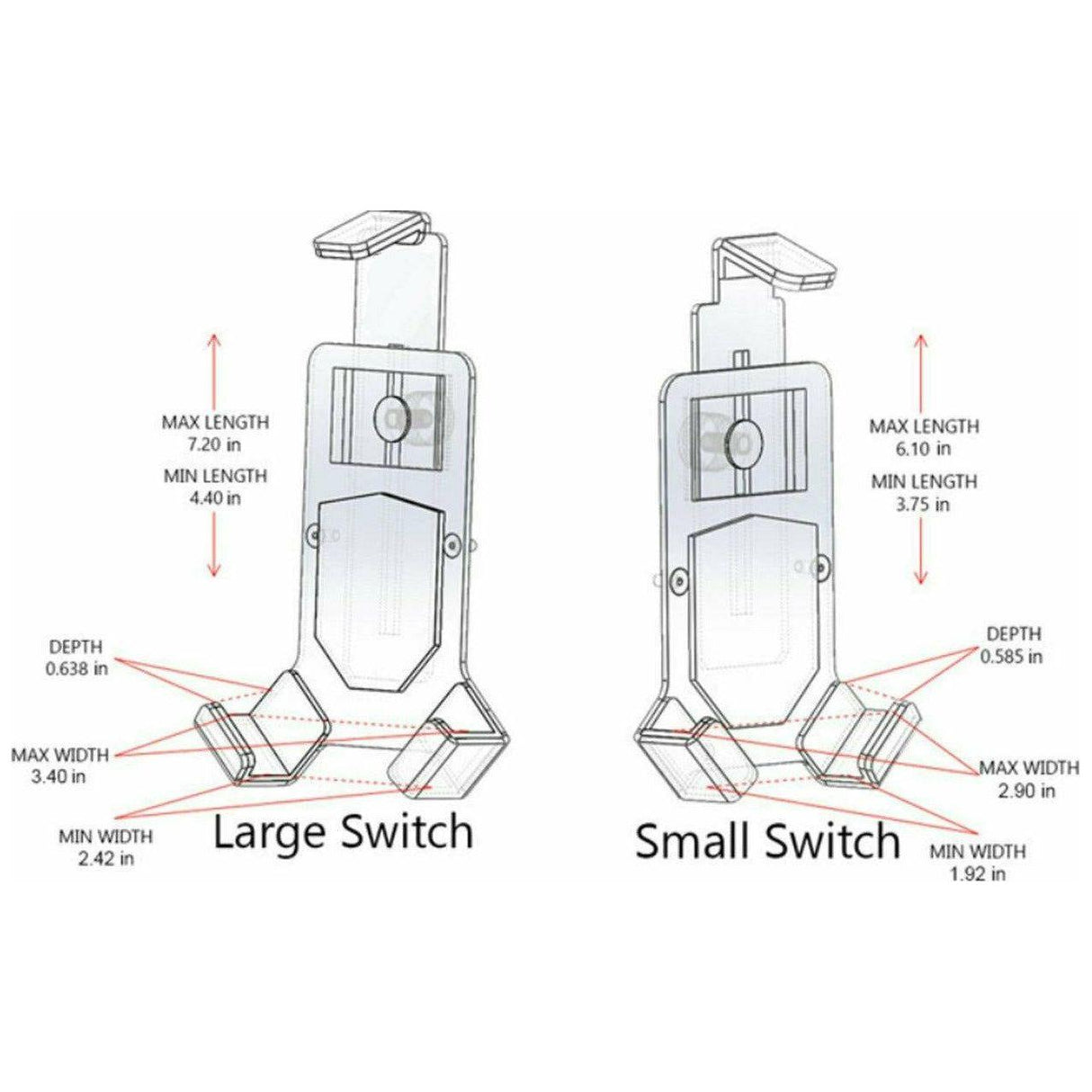 MAX LENGTH
7.20 in

MIN LENGTH
4.40 in

DEPTH
0.638 in

MAX WIDTH
3.40 in

MIN WIDTH
2.42 in

Large Switch

MAX LENGTH
6.10 in

MIN LENGTH
3.75 in

DEPTH
0.585 in

MAX WIDTH
2.90 in

MIN WIDTH
1.92 in

Small Switch