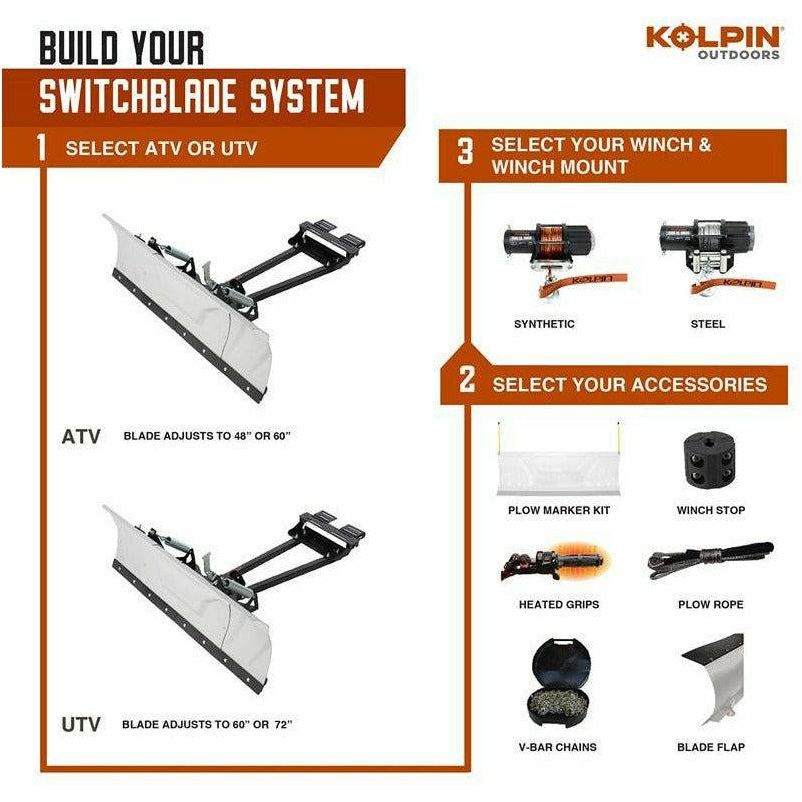 BUILD YOUR
SWITCHBLADE SYSTEM

KOLPIN
OUTDOORS

1 SELECT ATV OR UTV

ATV BLADE ADJUSTS TO 48" OR 60"

UTV BLADE ADJUSTS TO 60" OR 72"

3 SELECT YOUR WINCH & WINCH MOUNT

KOLPIN
SYNTHETIC

KOLPIN
STEEL

2 SELECT YOUR ACCESSORIES

PLOW MARKER KIT

WINCH STOP

HEATED GRIPS

PLOW ROPE

V-BAR CHAINS

BLADE FLAP