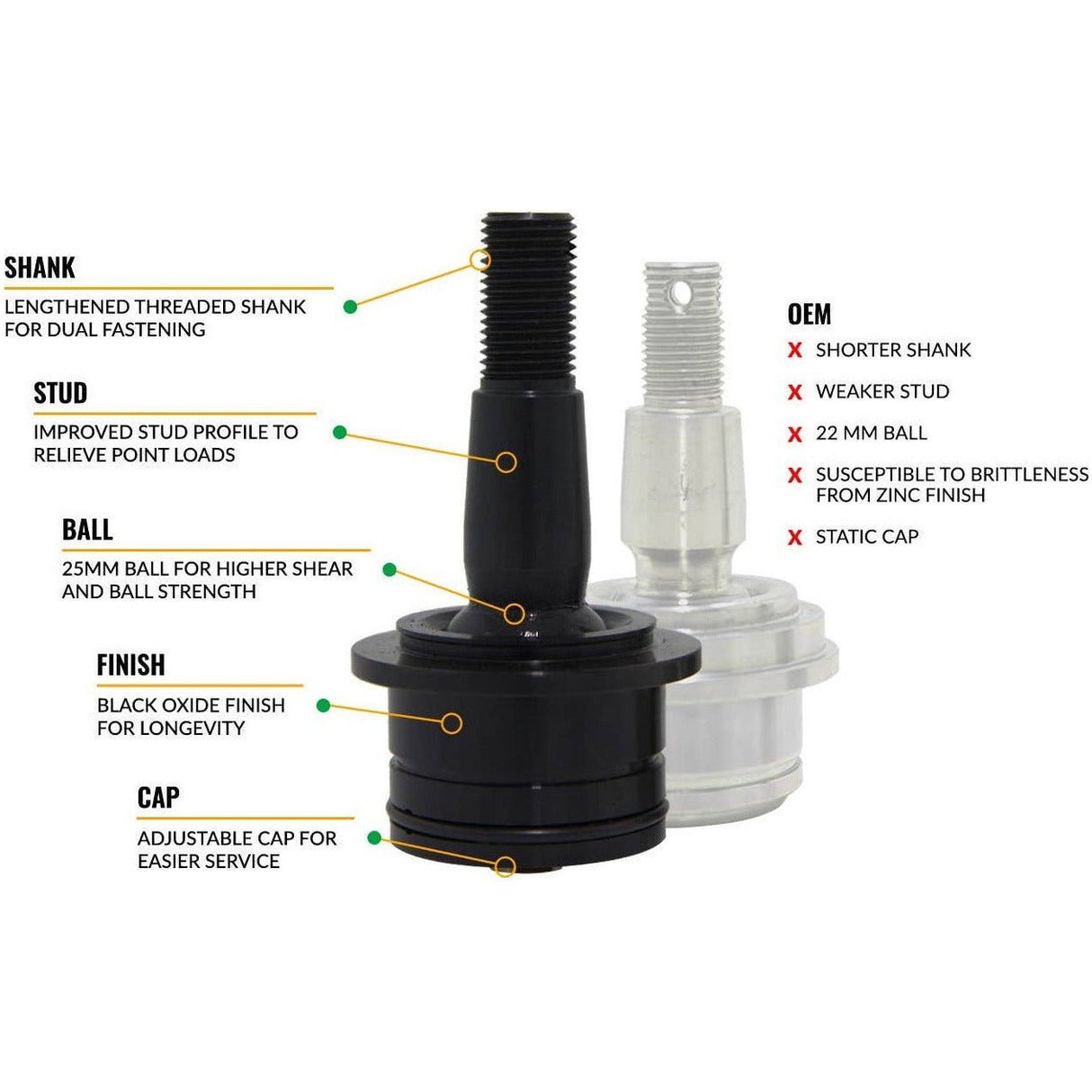 SHANK
LENGTHENED THREADED SHANK FOR DUAL FASTENING

STUD
IMPROVED STUD PROFILE TO RELIEVE POINT LOADS

BALL
25MM BALL FOR HIGHER SHEAR AND BALL STRENGTH

FINISH
BLACK OXIDE FINISH FOR LONGEVITY

CAP
ADJUSTABLE CAP FOR EASIER SERVICE

OEM
X SHORTER SHANK
X WEAKER STUD
X 22 MM BALL
X SUSCEPTIBLE TO BRITTLENESS FROM ZINC FINISH
X STATIC CAP