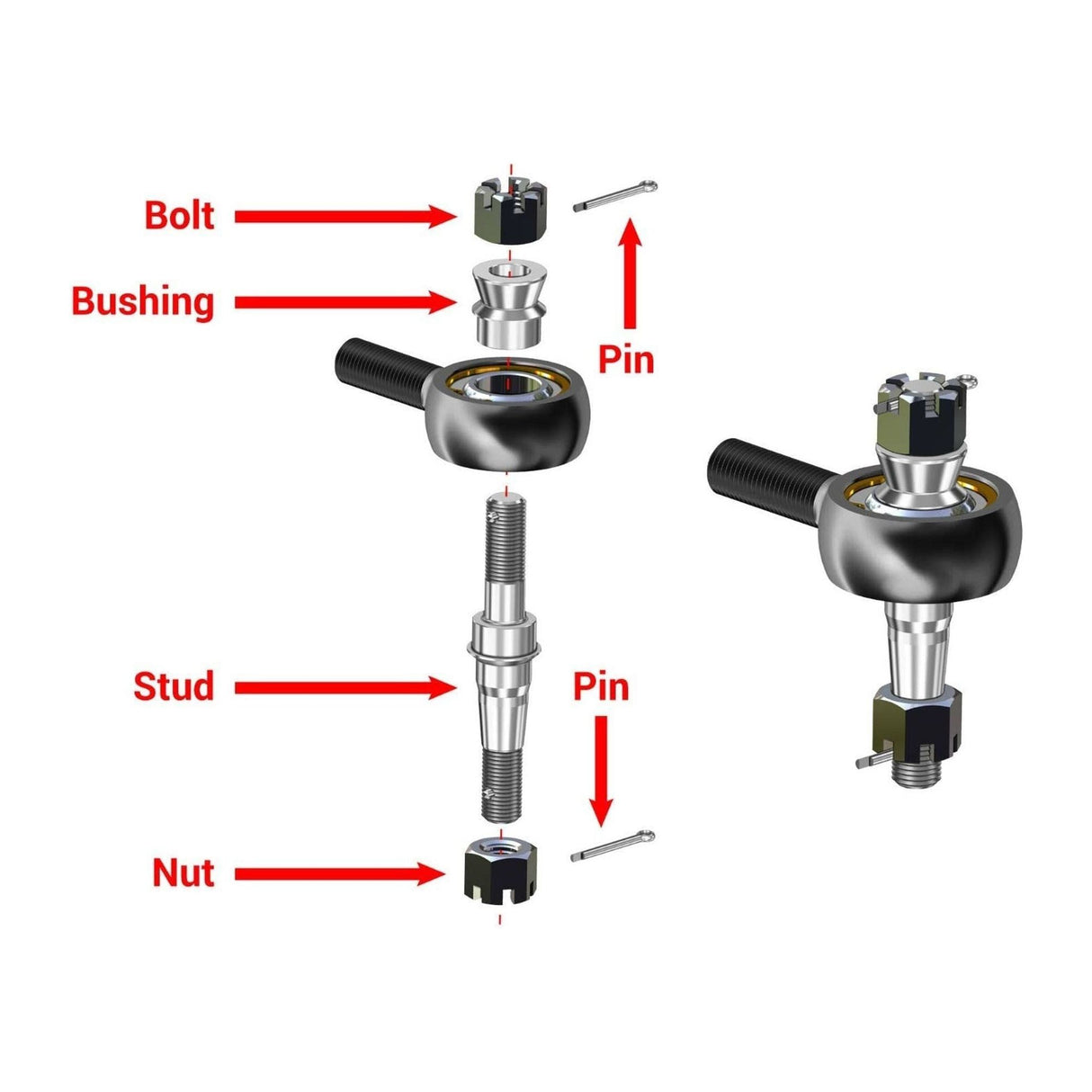 Bolt

Bushing

Pin

Stud

Pin

Nut