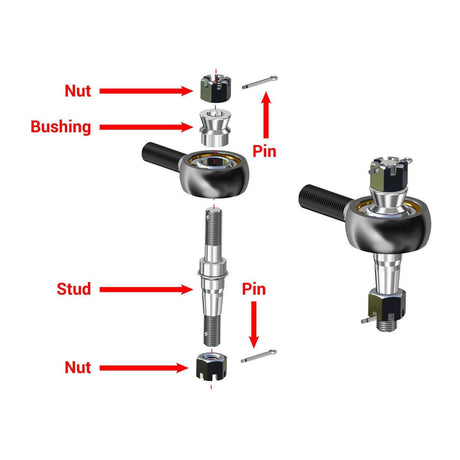 Nut

Bushing

Pin

Stud

Pin

Nut